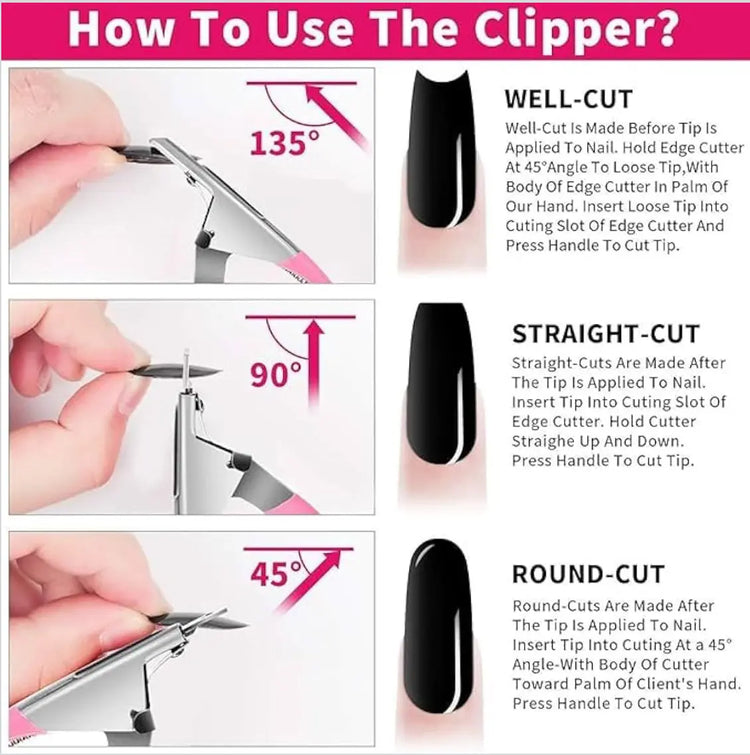 How To Use The Clipper?

135°

WELL-CUT

Well-Cut Is Made Before Tip Is Applied To Nail. Hold Edge Cutter At 45°Angle To Loose Tip,With Body Of Edge Cutter In Palm Of Our Hand. Insert Loose Tip Into Cuting Slot Of Edge Cutter And Press Handle To Cut Tip.

90°

STRAIGHT-CUT

Straight-Cuts Are Made After The Tip Is Applied To Nail. Insert Tip Into Cuting Slot Of Edge Cutter. Hold Cutter Straighe Up And Down. Press Handle To Cut Tip.

45°

ROUND-CUT

Round-Cuts Are Made After The Tip Is Applied To Nail. Insert Tip Into Cuting At a 45° Angle-With Body Of Cutter Toward Palm Of Client's Hand. Press Handle To Cut Tip.