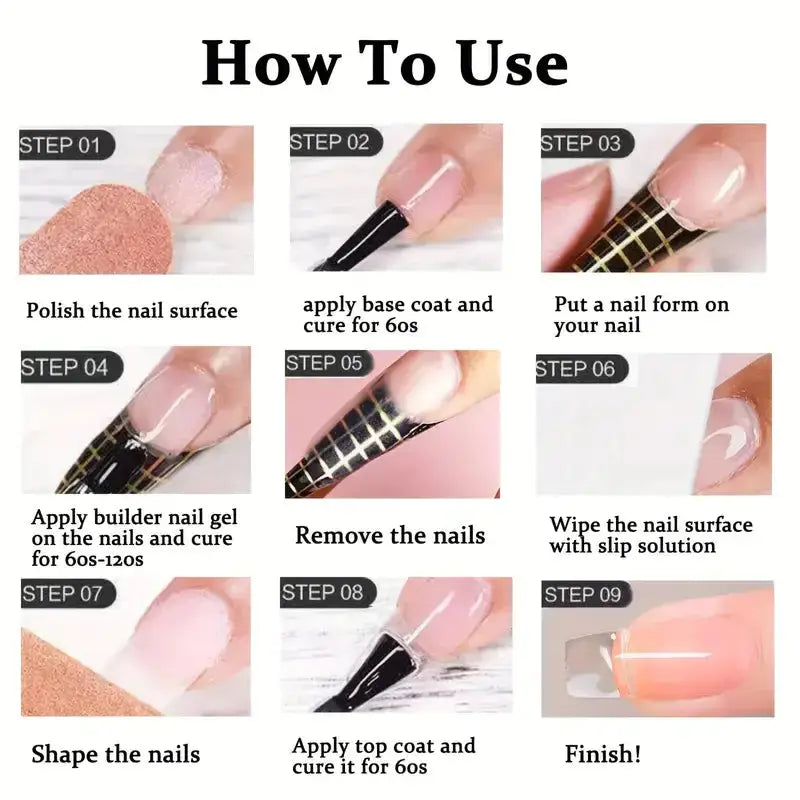 How To Use

STEP 01

Polish the nail surface

STEP 02

apply base coat and cure for 60s

STEP 03

Put a nail form on your nail

STEP 04

Apply builder nail gel on the nails and cure for 60s-120s

STEP 05

Remove the nails

STEP 06

Wipe the nail surface with slip solution

STEP 07

Shape the nails

STEP 08

Apply top coat and cure it for 60s

STEP 09

Finish!