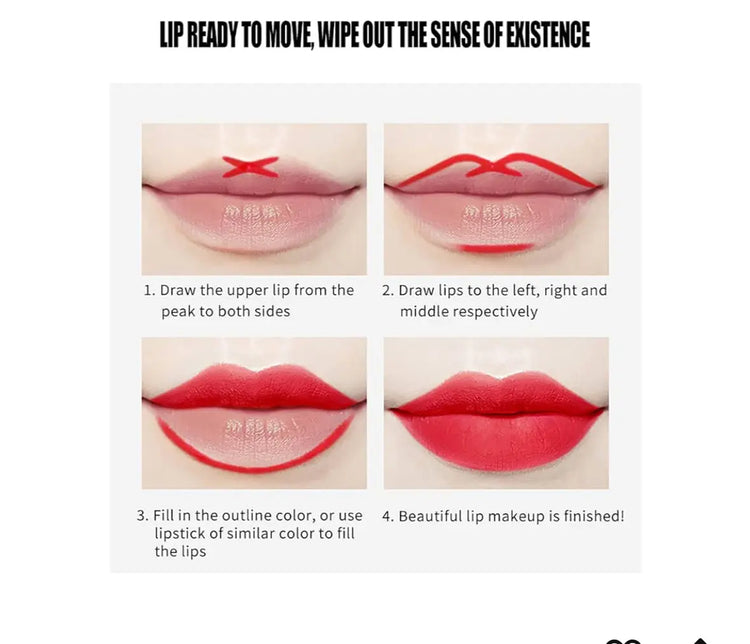 LIP READY TO MOVE, WIPE OUT THE SENSE OF EXISTENCE

1. Draw the upper lip from the peak to both sides

2. Draw lips to the left, right and middle respectively

3. Fill in the outline color, or use lipstick of similar color to fill the lips

4. Beautiful lip makeup is finished!